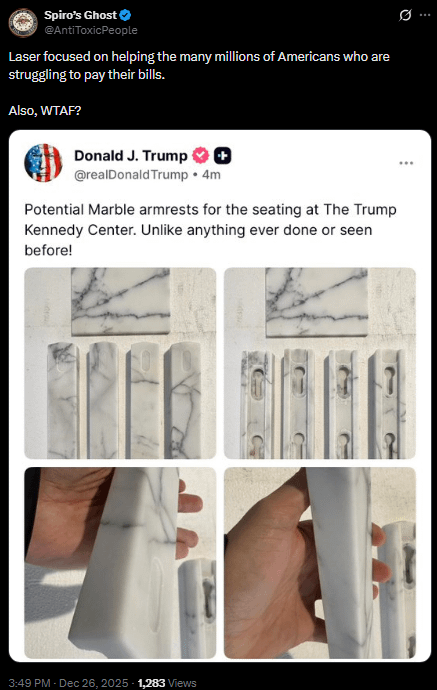 Spiro's Ghost
@AntiToxicPeople

Laser focused on helping the many millions of Americans who are struggling to pay their bills.

Also, WTAF?

Donald J. Trump
@realDonaldTrump • 4m

Potential Marble armrests for the seating at The Trump Kennedy Center. Unlike anything ever done or seen before!

3:49 PM · Dec 26, 2025 · 1,283 Views